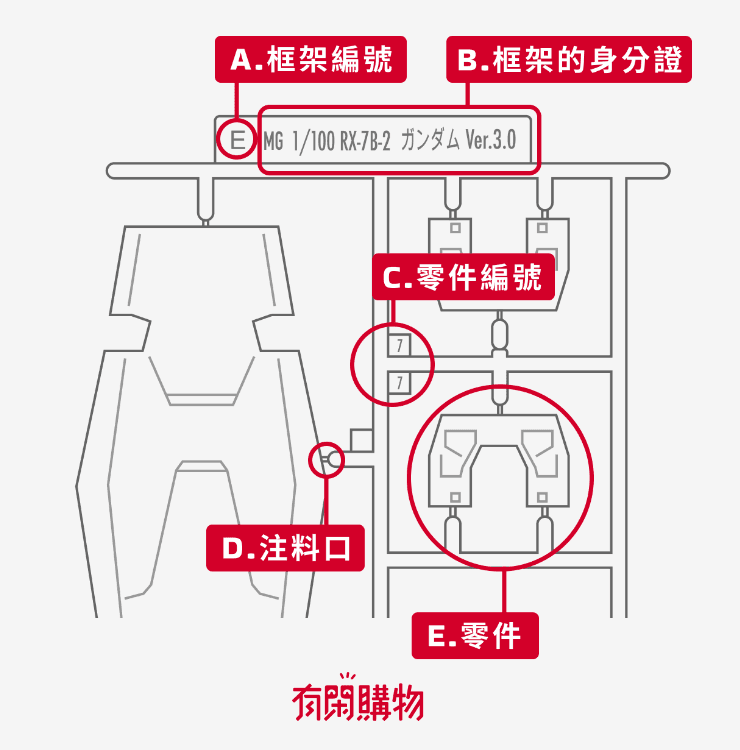 A.框架編號

B.框架的身分證

E

MG 1/100 RX-7B-2 ガンダム Ver.3.0

C.零件編號

7

7

D.注料口

E.零件

有閑購物